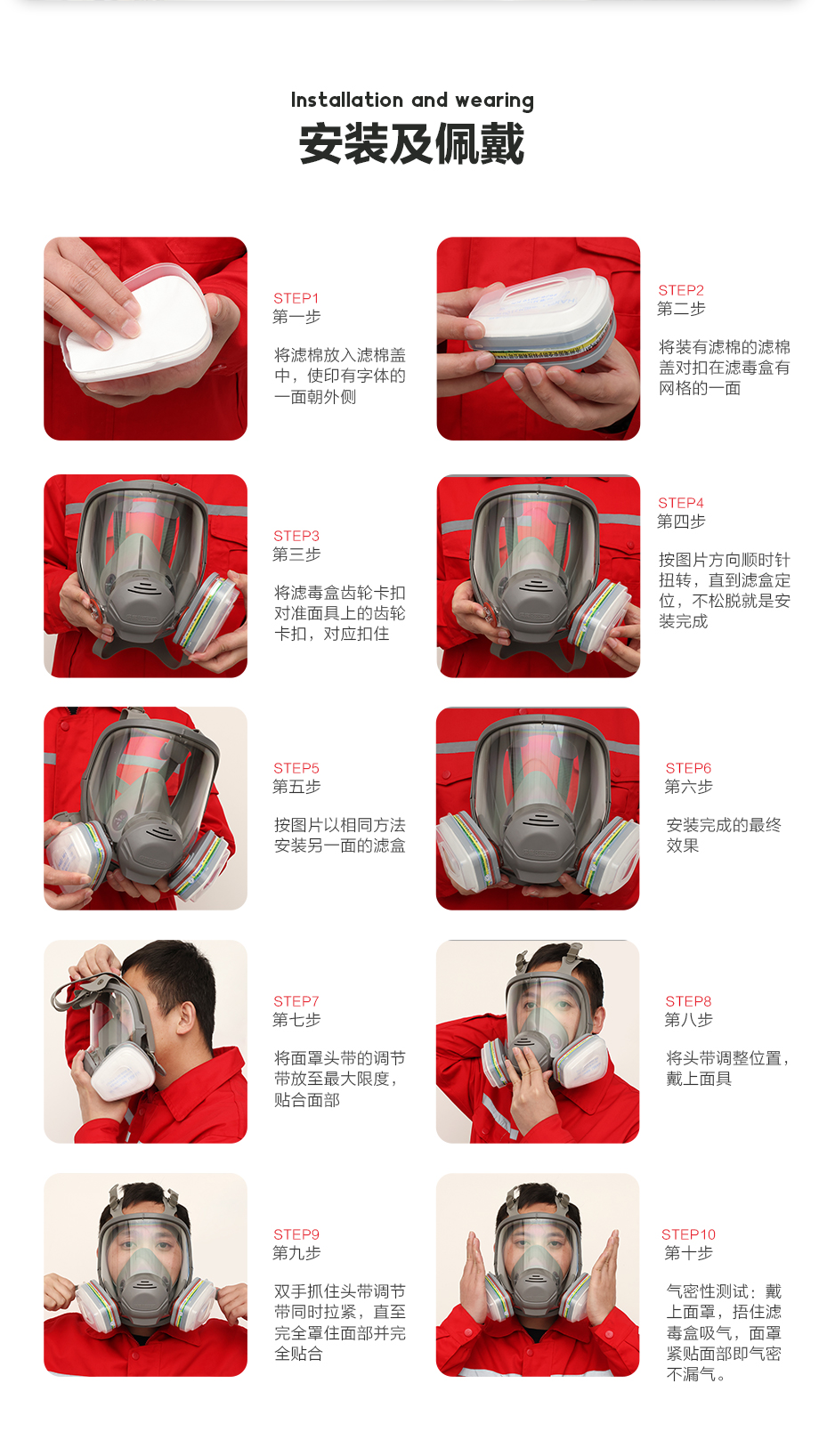 Installation and wearing
安装及佩戴

STEP1
第一步

将滤棉放入滤棉盖中，使印有字体的一面朝外侧

STEP2
第二步

将装有滤棉的滤棉盖对扣在滤毒盒有网格的一面

STEP3
第三步

将滤毒盒齿轮卡扣对准面具上的齿轮卡扣，对应扣住

STEP4
第四步

按图片方向顺时针扭转，直到滤盒定位，不松脱就是安装完成

STEP5
第五步

按图片以相同方法安装另一面的滤盒

STEP6
第六步

安装完成的最终效果

STEP7
第七步

将面罩头带的调节带放至最大限度，贴合面部

STEP8
第八步

将头带调整位置，戴上面具

STEP9
第九步

双手抓住头带调节带同时拉紧，直至完全罩住面部并完全贴合

STEP10
第十步

气密性测试：戴上面罩，捂住滤毒盒吸气，面罩紧贴面部即气密不漏气。